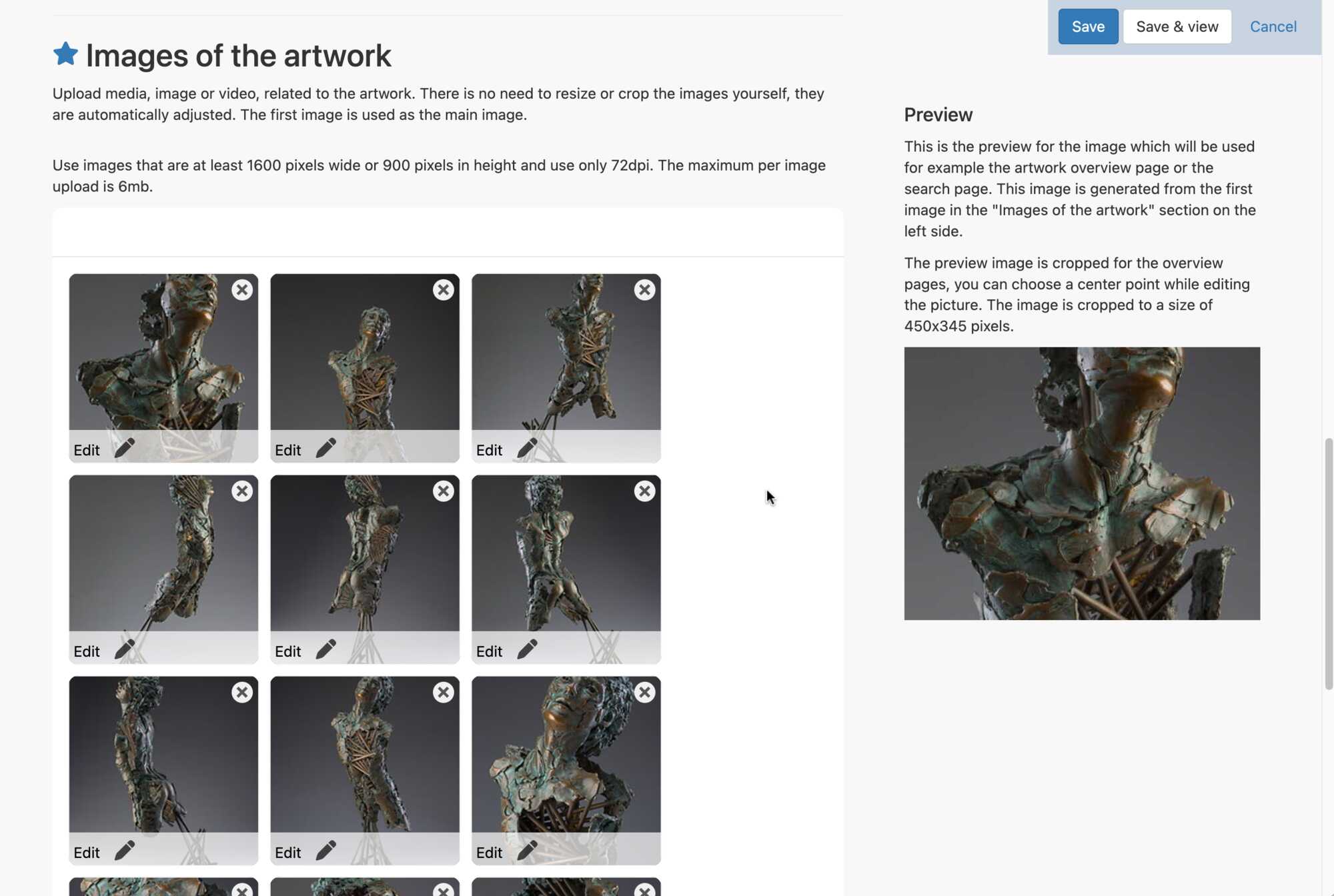 Save Save & view Cancel

Images of the artwork

Upload media, image or video, related to the artwork. There is no need to resize or crop the images yourself, they are automatically adjusted. The first image is used as the main image.

Use images that are at least 1600 pixels wide or 900 pixels in height and use only 72dpi. The maximum per image upload is 6mb.

Edit Edit Edit
Edit Edit Edit
Edit Edit Edit

Preview

This is the preview for the image which will be used for example the artwork overview page or the search page. This image is generated from the first image in the "Images of the artwork" section on the left side.

The preview image is cropped for the overview pages, you can choose a center point while editing the picture. The image is cropped to a size of 450x345 pixels.