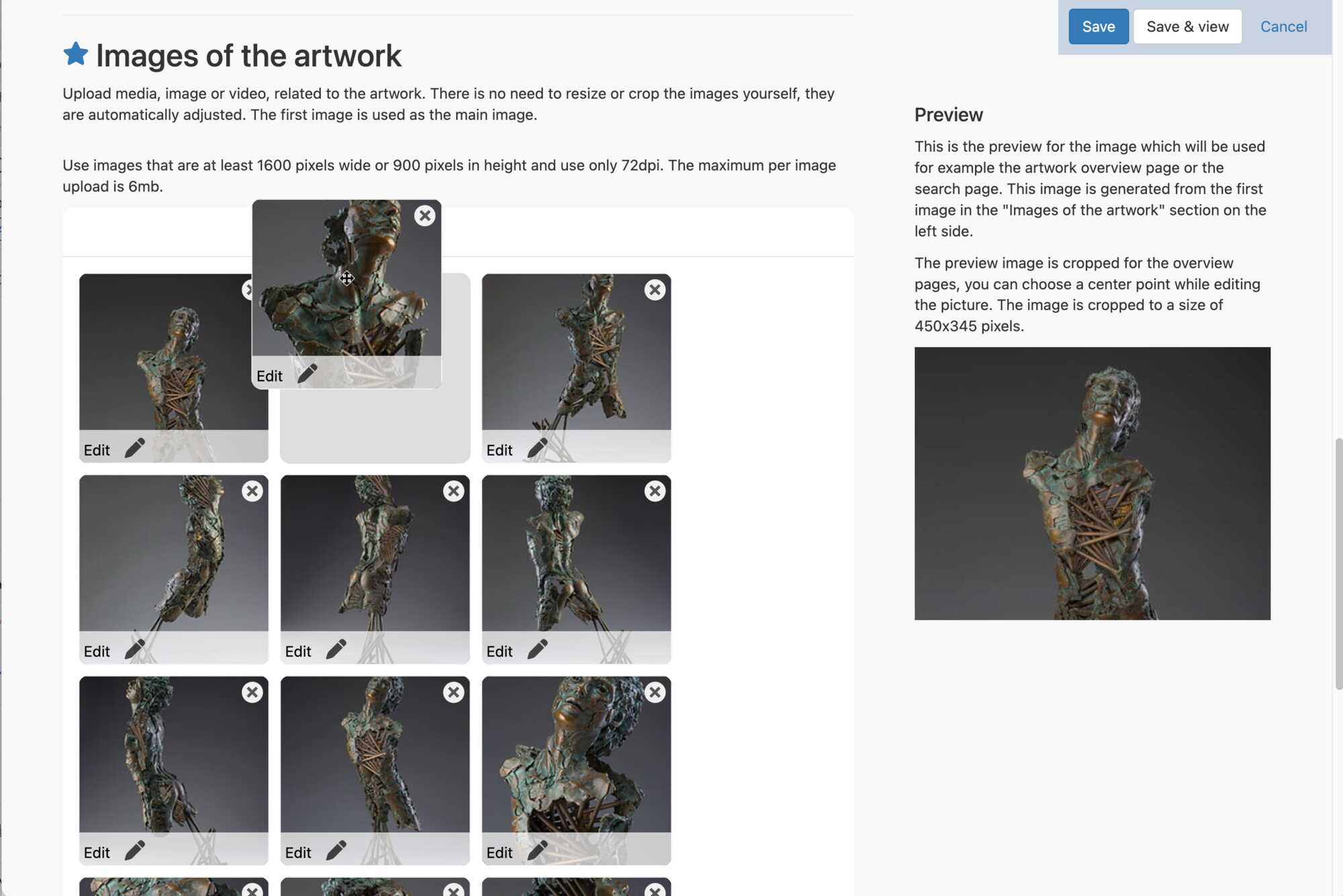 Save Save & view Cancel

Images of the artwork

Upload media, image or video, related to the artwork. There is no need to resize or crop the images yourself, they are automatically adjusted. The first image is used as the main image.

Use images that are at least 1600 pixels wide or 900 pixels in height and use only 72dpi. The maximum per image upload is 6mb.

Edit

Edit

Edit

Edit

Edit

Edit

Edit

Edit

Edit

Preview

This is the preview for the image which will be used for example the artwork overview page or the search page. This image is generated from the first image in the "Images of the artwork" section on the left side.

The preview image is cropped for the overview pages, you can choose a center point while editing the picture. The image is cropped to a size of 450x345 pixels.