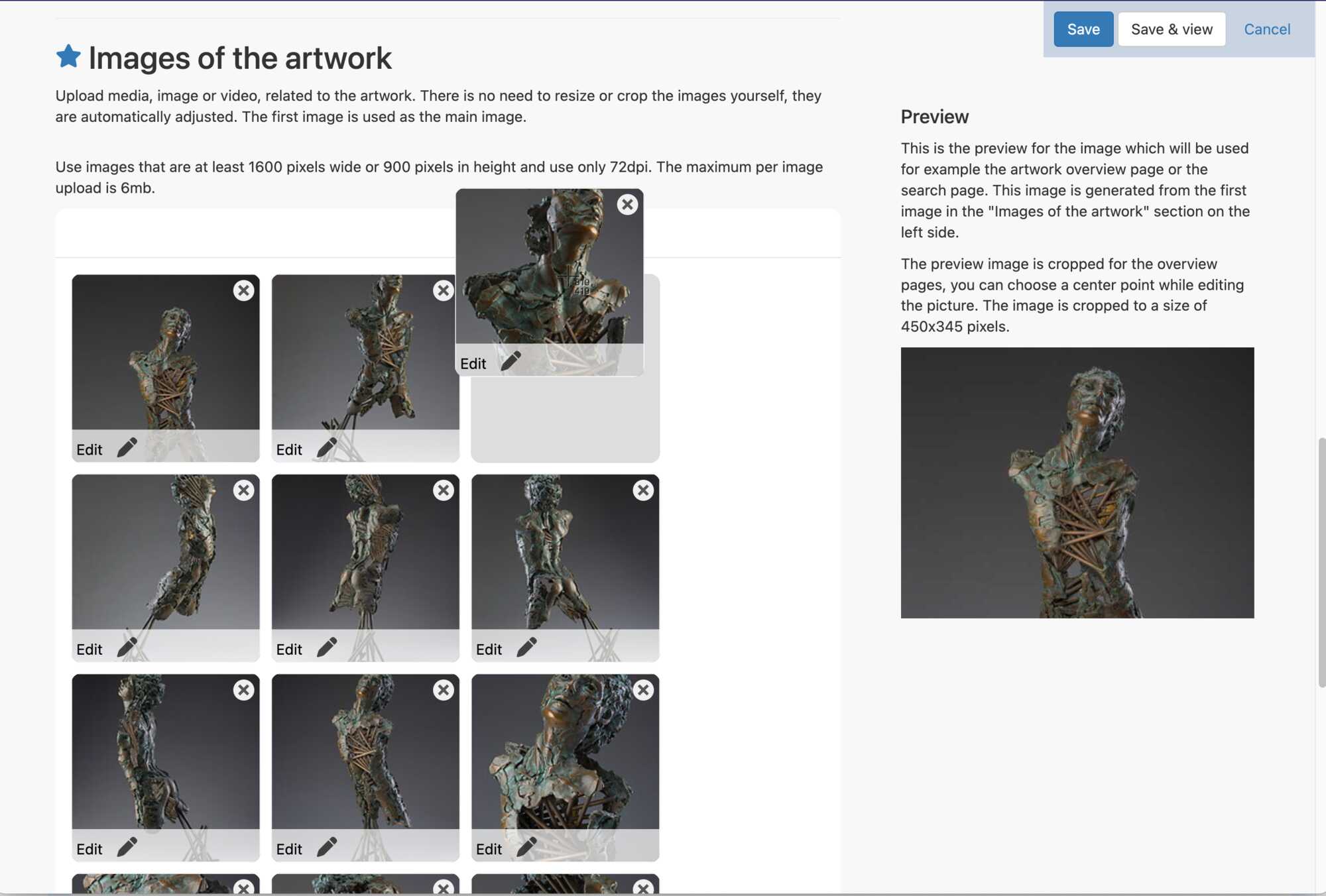 Save
Save & view
Cancel

Images of the artwork

Upload media, image or video, related to the artwork. There is no need to resize or crop the images yourself, they are automatically adjusted. The first image is used as the main image.

Use images that are at least 1600 pixels wide or 900 pixels in height and use only 72dpi. The maximum per image upload is 6mb.

Edit

Edit

Edit

Edit

Edit

Edit

Edit

Edit

Edit

Preview

This is the preview for the image which will be used for example the artwork overview page or the search page. This image is generated from the first image in the "Images of the artwork" section on the left side.

The preview image is cropped for the overview pages, you can choose a center point while editing the picture. The image is cropped to a size of 450x345 pixels.